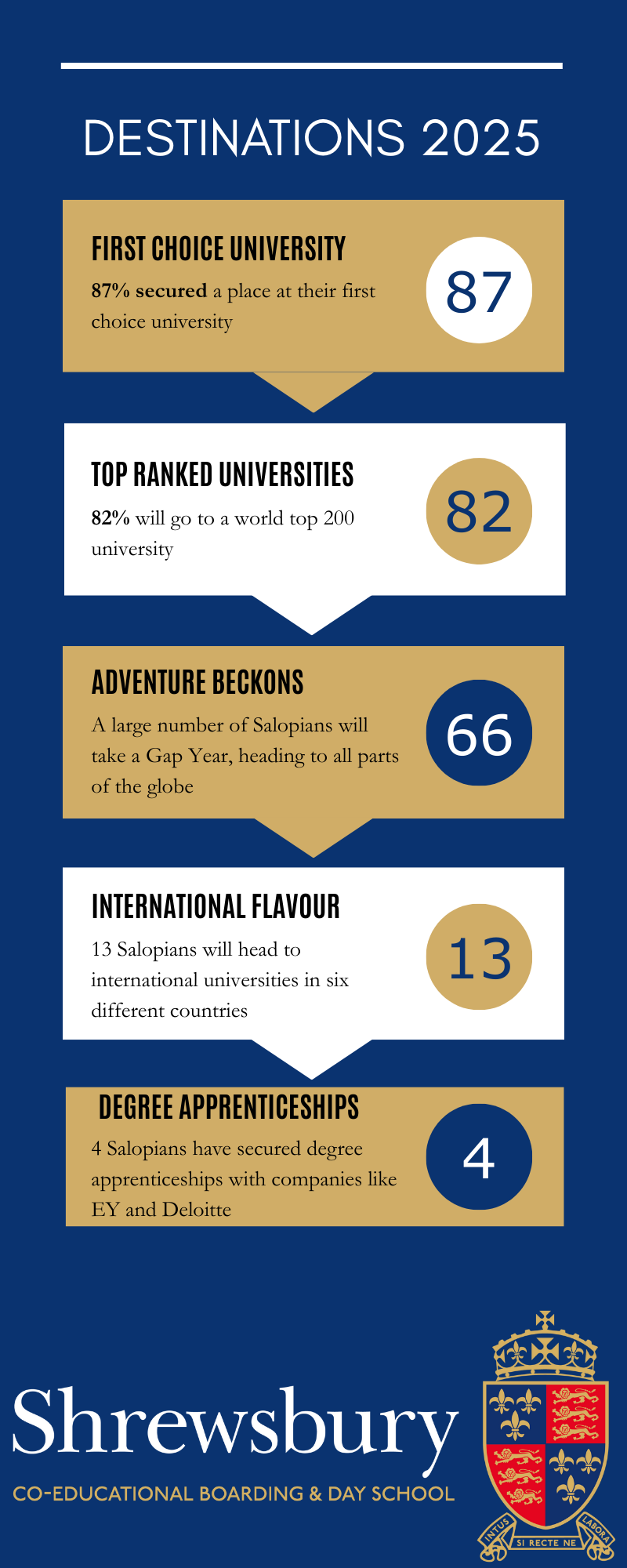 DESTINATIONS 2025

FIRST CHOICE UNIVERSITY

87% secured a place at their first choice university

87

TOP RANKED UNIVERSITIES

82% will go to a world top 200 university

82

ADVENTURE BECKONS

A large number of Salopians will take a Gap Year, heading to all parts of the globe

66

INTERNATIONAL FLAVOUR

13 Salopians will head to international universities in six different countries

13

DEGREE APPRENTICESHIPS

4 Salopians have secured degree apprenticeships with companies like EY and Deloitte

4

Shrewsbury

CO-EDUCATIONAL BOARDING & DAY SCHOOL

INTUS SI RECTE NE LABORA